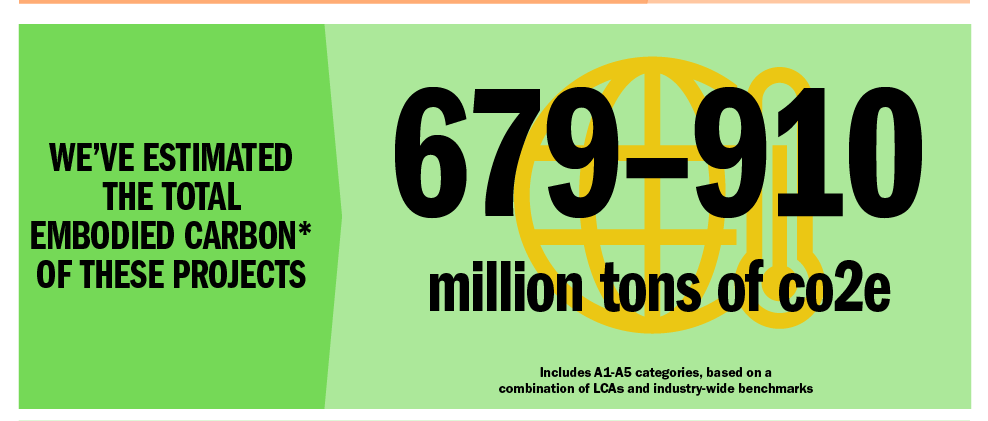 WE'VE ESTIMATED THE TOTAL EMBODIED CARBON* OF THESE PROJECTS

679–910

million tons of co2e

Includes A1-A5 categories, based on a combination of LCAs and industry-wide benchmarks