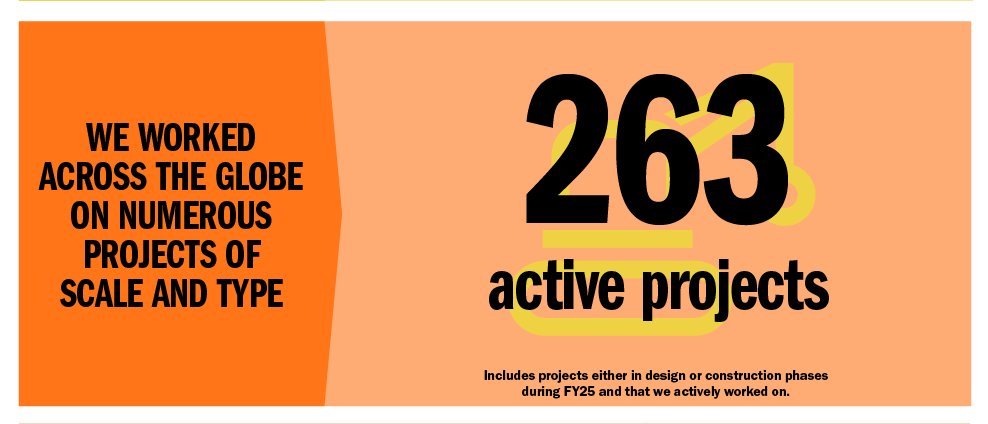 WE WORKED ACROSS THE GLOBE ON NUMEROUS PROJECTS OF SCALE AND TYPE

263

active projects

Includes projects either in design or construction phases during FY25 and that we actively worked on.