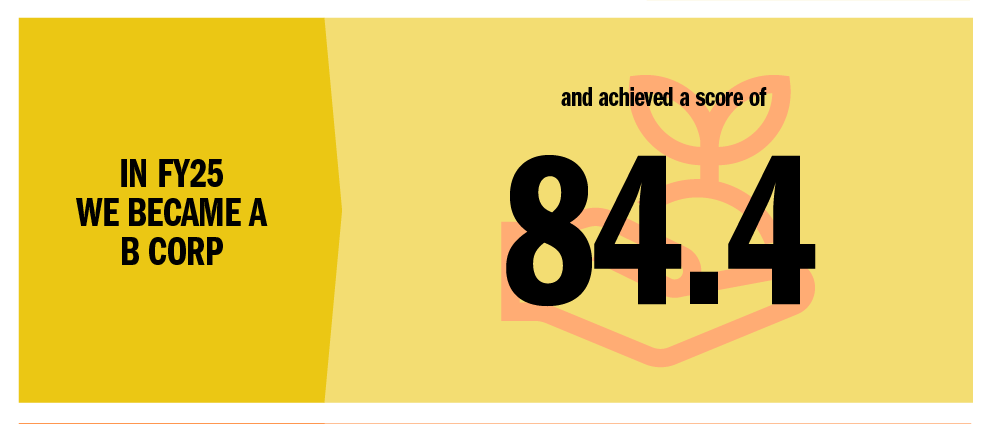 IN FY25
WE BECAME A
B CORP

and achieved a score of

84.4