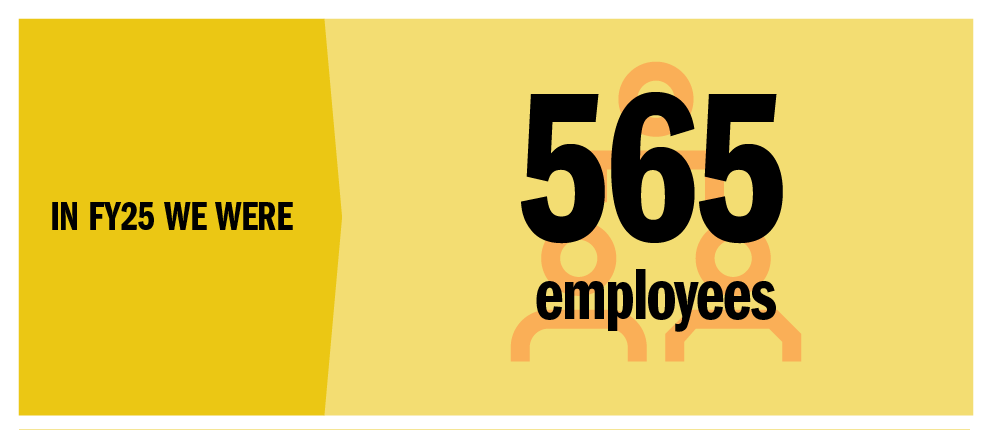 IN FY25 WE WERE

565

employees